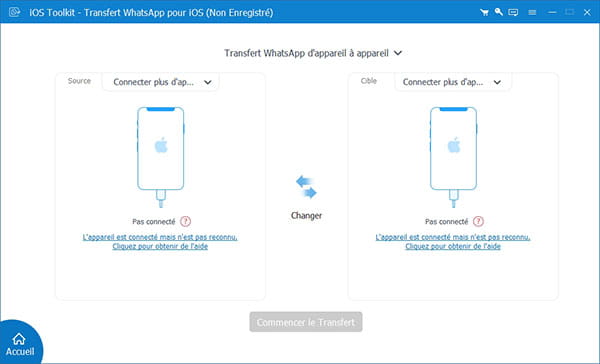 iOS Toolkit - Transfert WhatsApp pour iOS (Non Enregistré)

Transfert WhatsApp d'appareil à appareil

Source

Connecter plus d'ap...

Pas connecté ?

L'appareil est connecté mais n'est pas reconnu. Cliquez pour obtenir de l'aide

Changer

Cible

Connecter plus d'ap...

Pas connecté ?

L'appareil est connecté mais n'est pas reconnu. Cliquez pour obtenir de l'aide

Commencer le Transfert

Accueil