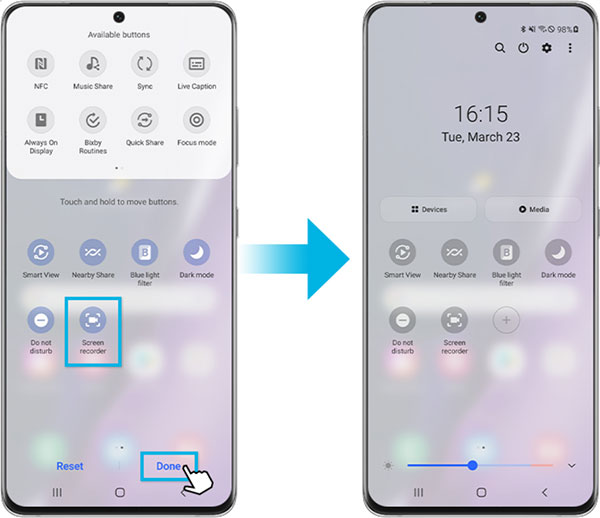 Available buttons

NFC

Music Share

Sync

Live Caption

Always On Display

Bixby Routines

Quick Share

Focus mode

Touch and hold to move buttons.

Smart View

Nearby Share

Blue light filter

Dark mode

Do not disturb

Screen recorder

Reset

Done

98%

16:15

Tue, March 23

Devices

Media

Smart View

Nearby Share

Blue light filter

Dark mode

Do not disturb

Screen recorder